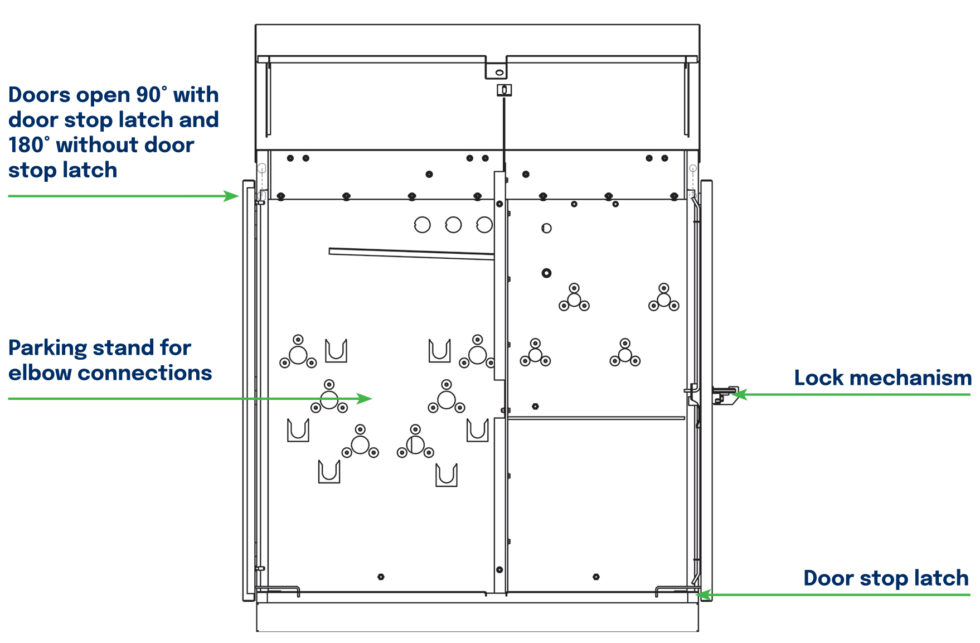 Doors open 90° with door stop latch and 180° without door stop latch

Parking stand for elbow connections

Lock mechanism

Door stop latch